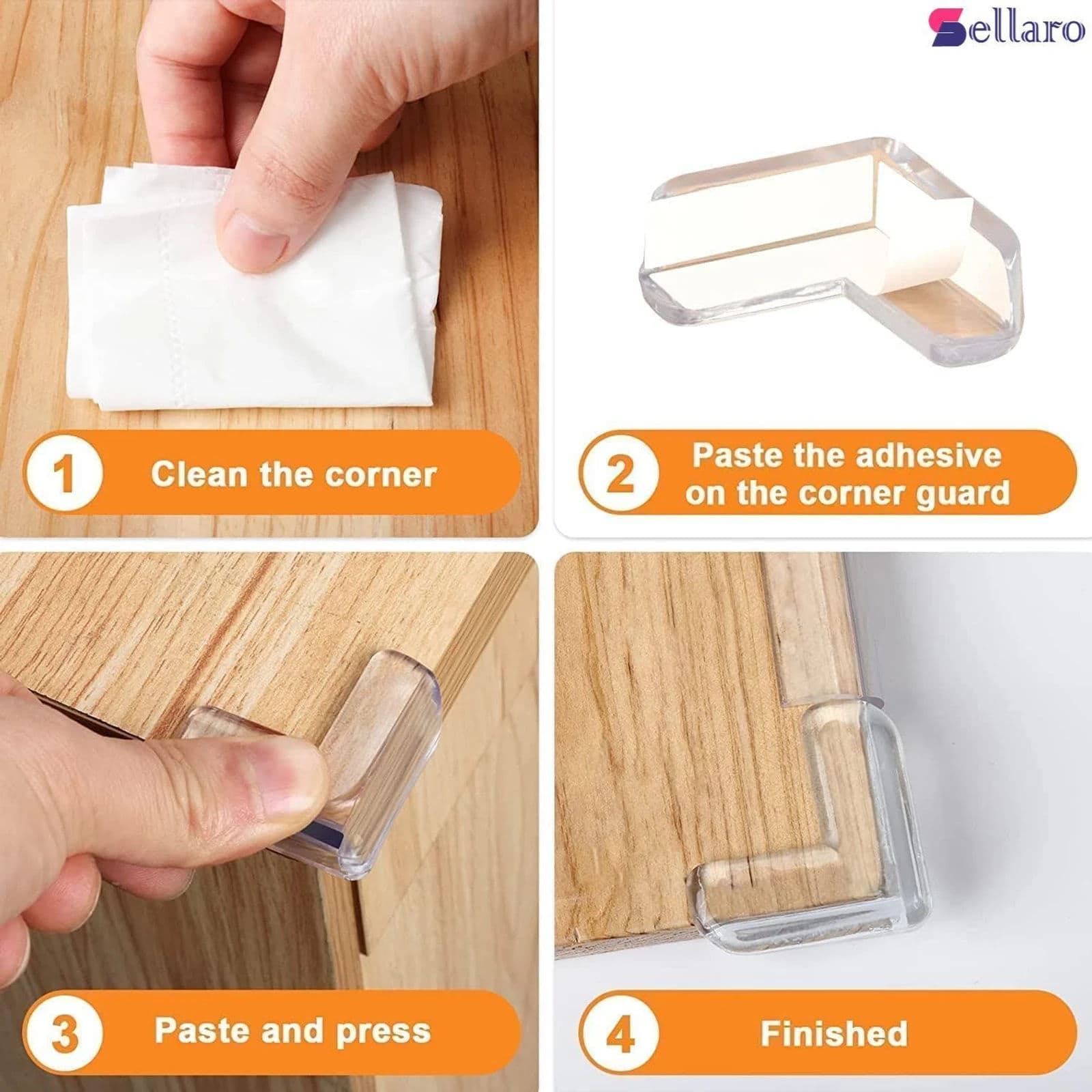 Sellaro

1 Clean the corner

2 Paste the adhesive on the corner guard

3 Paste and press

4 Finished